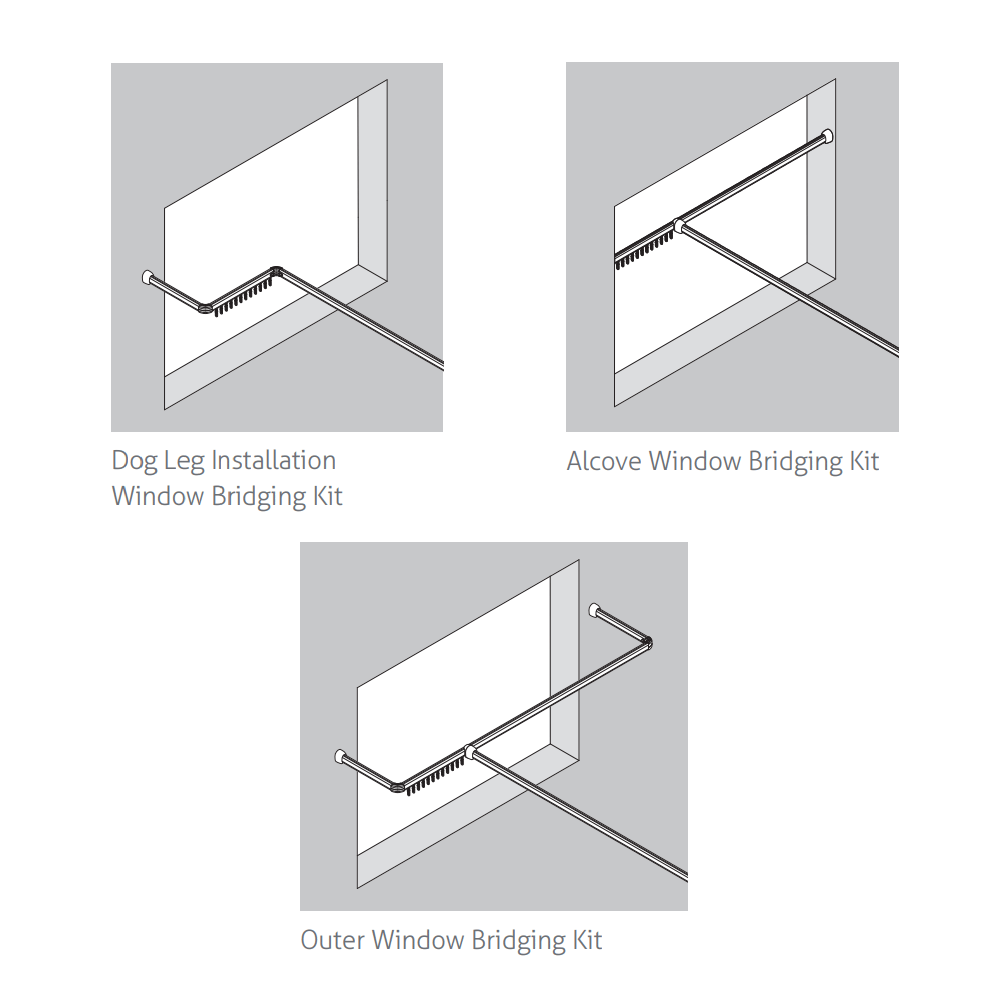 Dog Leg Installation
Window Bridging Kit

Alcove Window Bridging Kit

Outer Window Bridging Kit